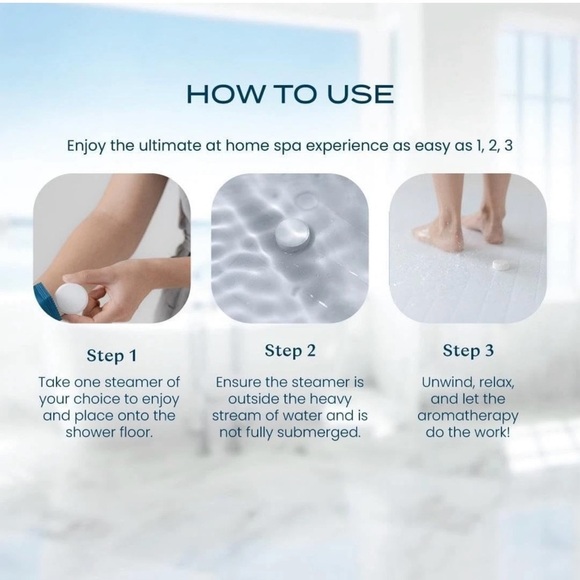 HOW TO USE

Enjoy the ultimate at home spa experience as easy as 1, 2, 3

Step 1

Take one steamer of your choice to enjoy and place onto the shower floor.

Step 2

Ensure the steamer is outside the heavy stream of water and is not fully submerged.

Step 3

Unwind, relax, and let the aromatherapy do the work!